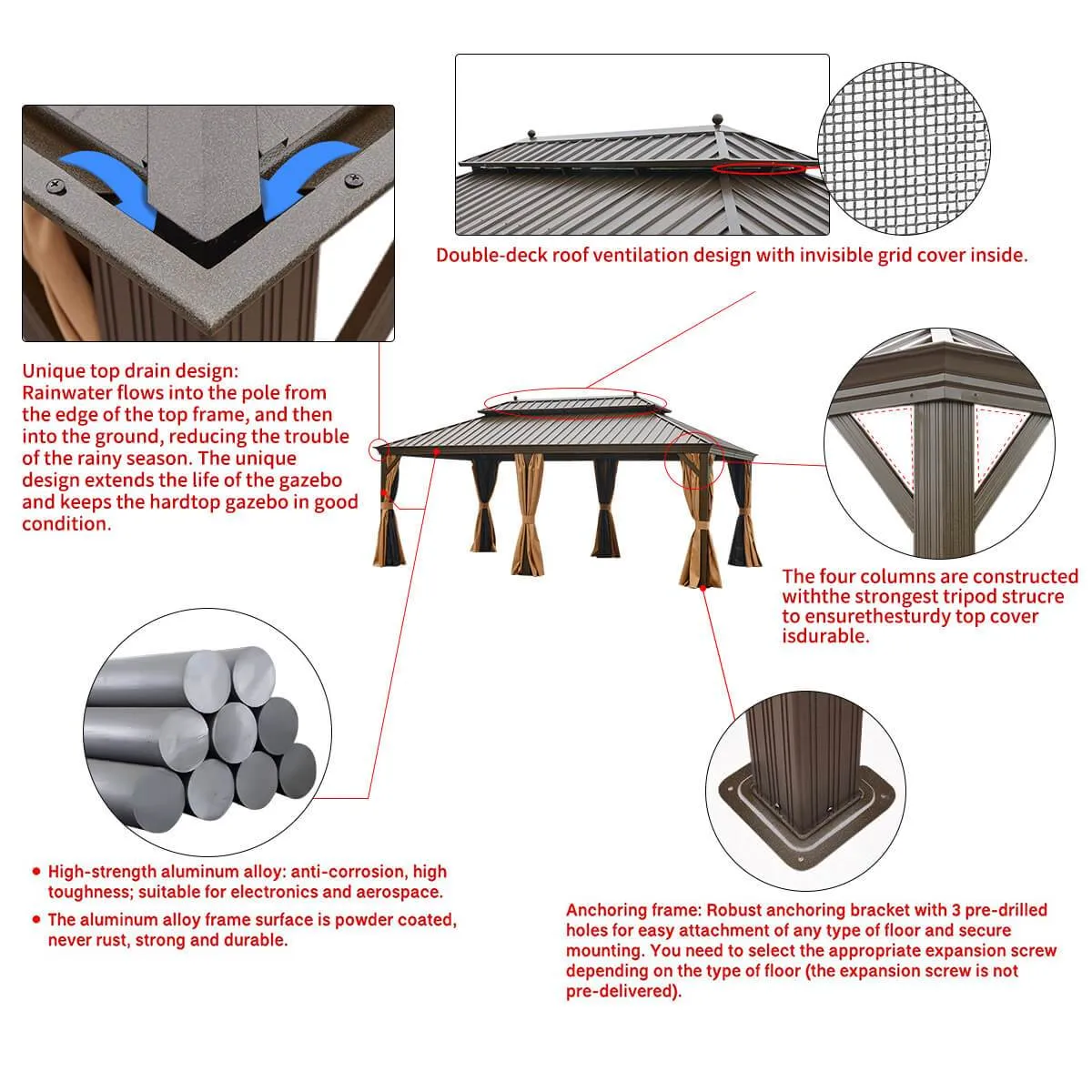 Double-deck roof ventilation design with invisible grid cover inside.

Unique top drain design: Rainwater flows into the pole from the edge of the top frame, and then into the ground, reducing the trouble of the rainy season. The unique design extends the life of the gazebo and keeps the hardtop gazebo in good condition.

The four columns are constructed withthe strongest tripod strucre to ensurethesturdy top cover isdurable.

• High-strength aluminum alloy: anti-corrosion, high toughness; suitable for electronics and aerospace.
• The aluminum alloy frame surface is powder coated, never rust, strong and durable.

Anchoring frame: Robust anchoring bracket with 3 pre-drilled holes for easy attachment of any type of floor and secure mounting. You need to select the appropriate expansion screw depending on the type of floor (the expansion screw is not pre-delivered).